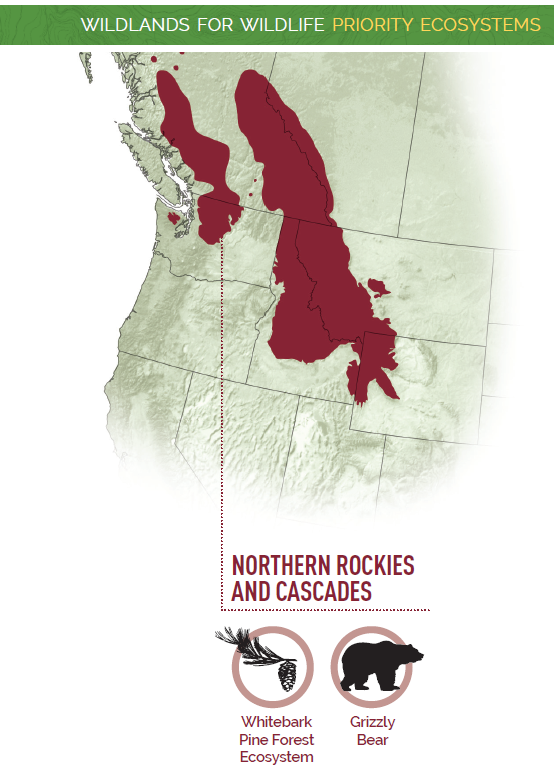 WILDLANDS FOR WILDLIFE PRIORITY ECOSYSTEMS

NORTHERN ROCKIES AND CASCADES

Whitebark Pine Forest Ecosystem

Grizzly Bear